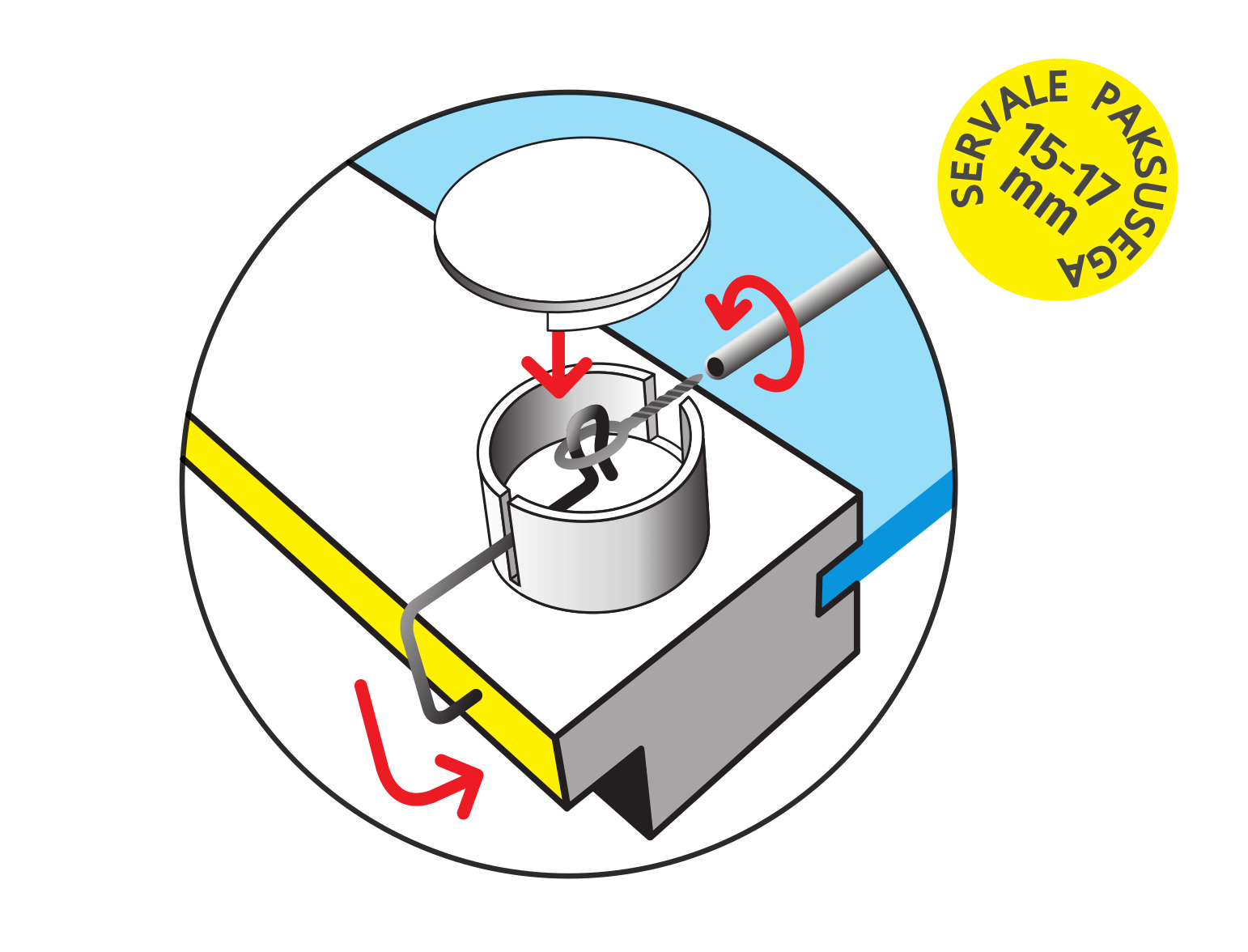 SERVALE PAKSUSEGA
15-17
mm